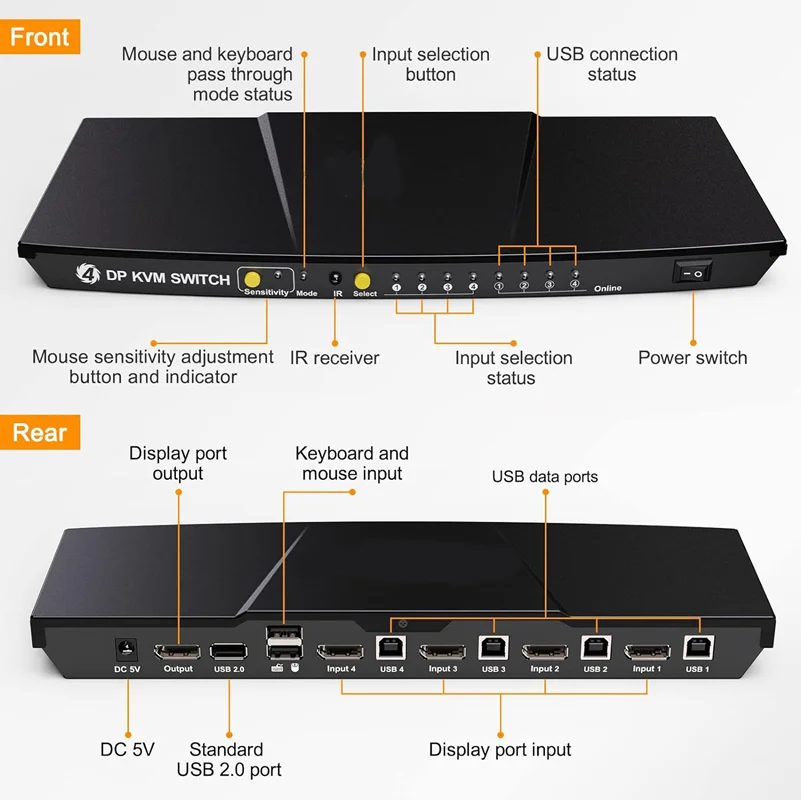 Front

Mouse and keyboard pass through mode status

Input selection button

USB connection status

4 DP KVM SWITCH

Sensitivity Mode IR Select 1 2 3 4 1 2 3 4 Online

Mouse sensitivity adjustment button and indicator

IR receiver

Input selection status

Power switch

Rear

Display port output

Keyboard and mouse input

USB data ports

DC 5V Output USB 2.0 Input 4 USB 4 Input 3 USB 3 Input 2 USB 2 Input 1 USB 1

DC 5V

Standard USB 2.0 port

Display port input